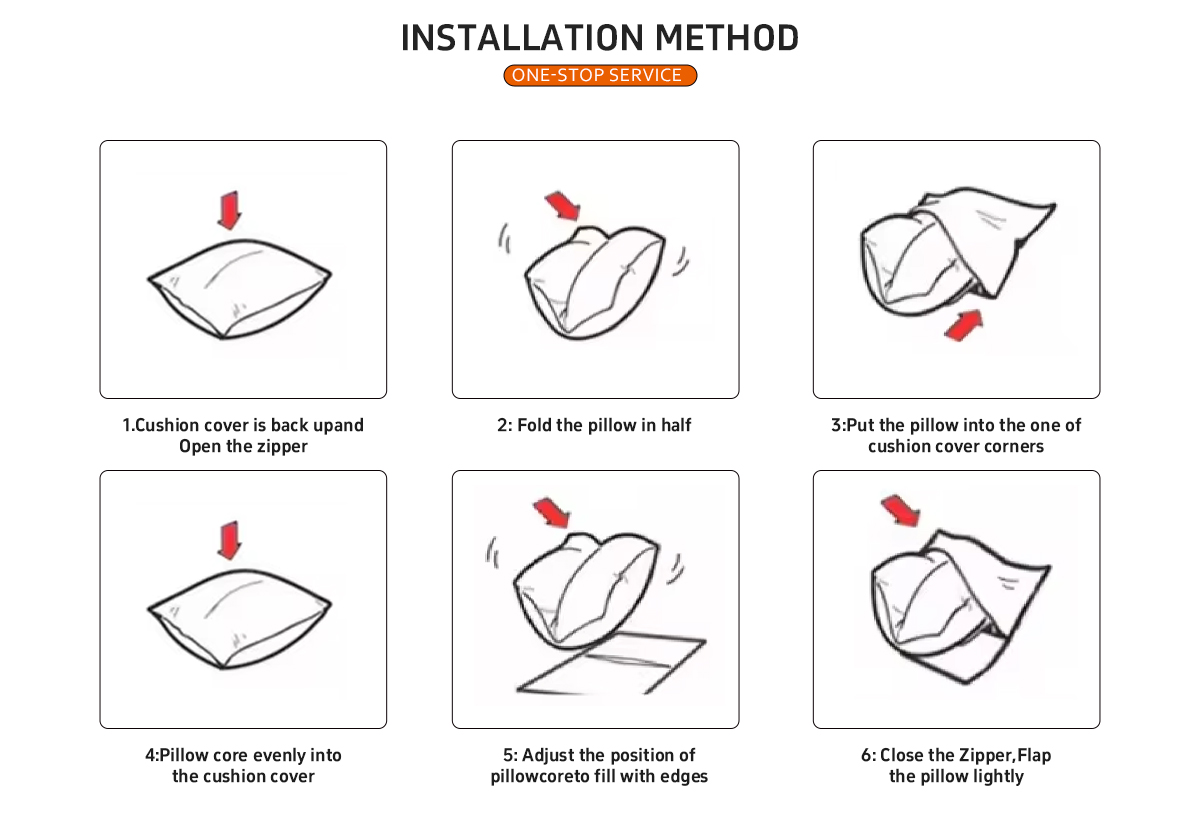 INSTALLATION METHOD

ONE-STOP SERVICE

1.Cushion cover is back upand Open the zipper

2: Fold the pillow in half

3:Put the pillow into the one of cushion cover corners

4:Pillow core evenly into the cushion cover

5: Adjust the position of pillowcoreto fill with edges

6: Close the Zipper,Flap the pillow lightly